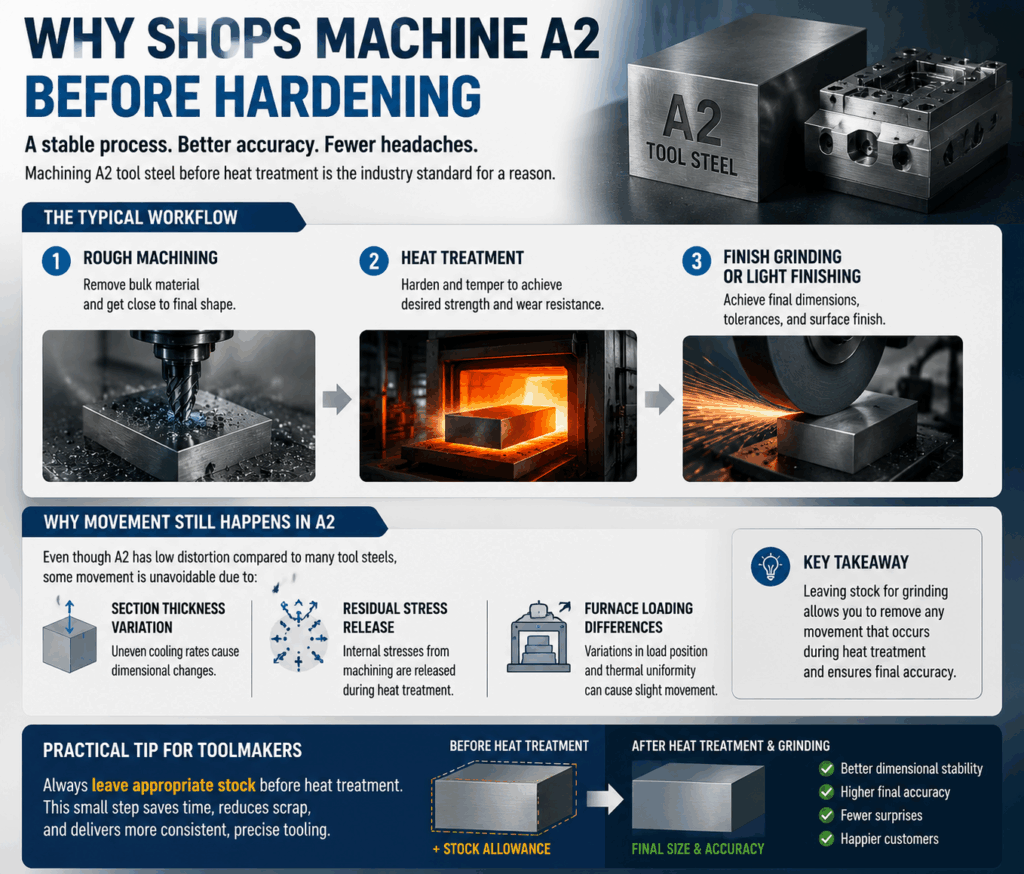 WHY SHOPS MACHINE A2 BEFORE HARDENING

A stable process. Better accuracy. Fewer headaches.

Machining A2 tool steel before heat treatment is the industry standard for a reason.

A2 TOOL STEEL

THE TYPICAL WORKFLOW

1 ROUGH MACHINING
Remove bulk material and get close to final shape.

2 HEAT TREATMENT
Harden and temper to achieve desired strength and wear resistance.

3 FINISH GRINDING OR LIGHT FINISHING
Achieve final dimensions, tolerances, and surface finish.

WHY MOVEMENT STILL HAPPENS IN A2

Even though A2 has low distortion compared to many tool steels, some movement is unavoidable due to:

SECTION THICKNESS VARIATION
Uneven cooling rates cause dimensional changes.

RESIDUAL STRESS RELEASE
Internal stresses from machining are released during heat treatment.

FURNACE LOADING DIFFERENCES
Variations in load position and thermal uniformity can cause slight movement.

KEY TAKEAWAY
Leaving stock for grinding allows you to remove any movement that occurs during heat treatment and ensures final accuracy.

PRACTICAL TIP FOR TOOLMAKERS

Always leave appropriate stock before heat treatment. This small step saves time, reduces scrap, and delivers more consistent, precise tooling.

BEFORE HEAT TREATMENT
+ STOCK ALLOWANCE

AFTER HEAT TREATMENT & GRINDING
FINAL SIZE & ACCURACY

Better dimensional stability
Higher final accuracy
Fewer surprises
Happier customers